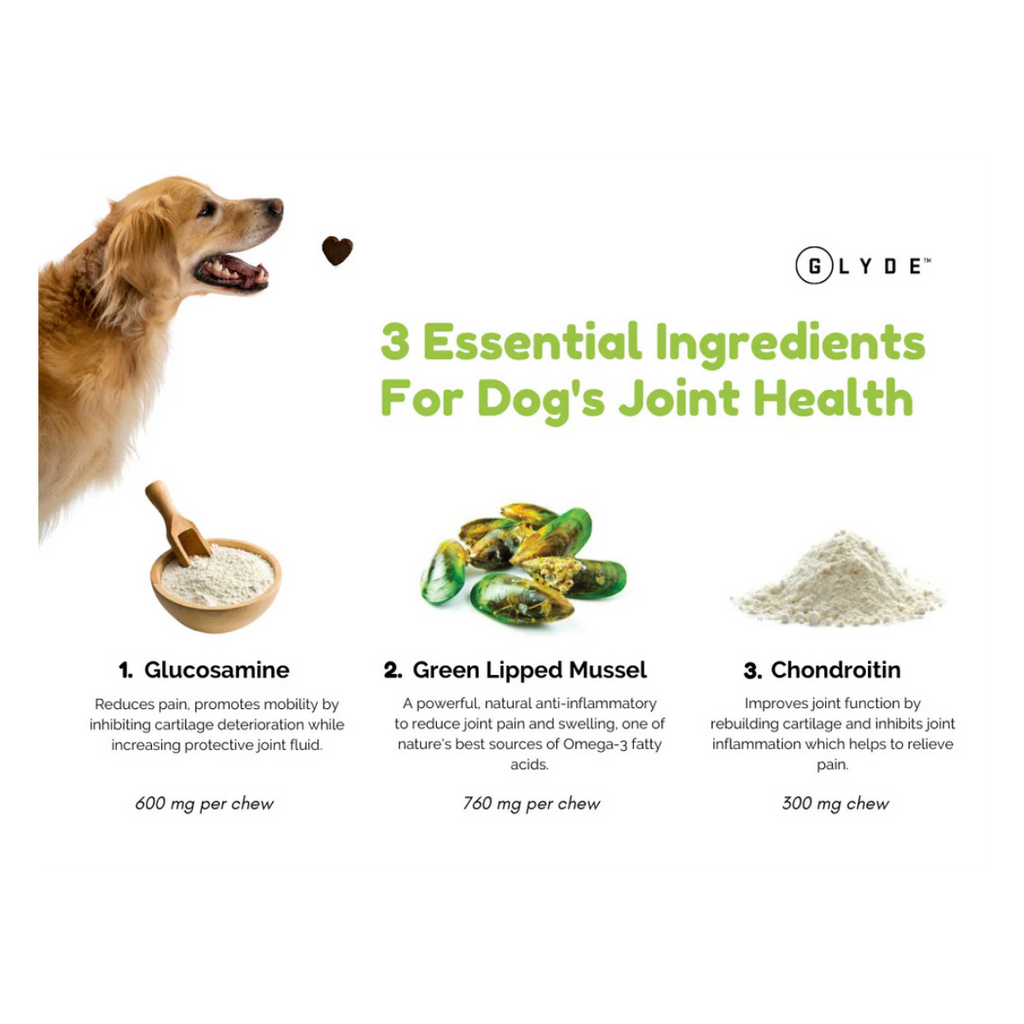 GLYDE™

3 Essential Ingredients For Dog's Joint Health

1. Glucosamine

Reduces pain, promotes mobility by inhibiting cartilage deterioration while increasing protective joint fluid.

600 mg per chew

2. Green Lipped Mussel

A powerful, natural anti-inflammatory to reduce joint pain and swelling, one of nature's best sources of Omega-3 fatty acids.

760 mg per chew

3. Chondroitin

Improves joint function by rebuilding cartilage and inhibits joint inflammation which helps to relieve pain.

300 mg chew